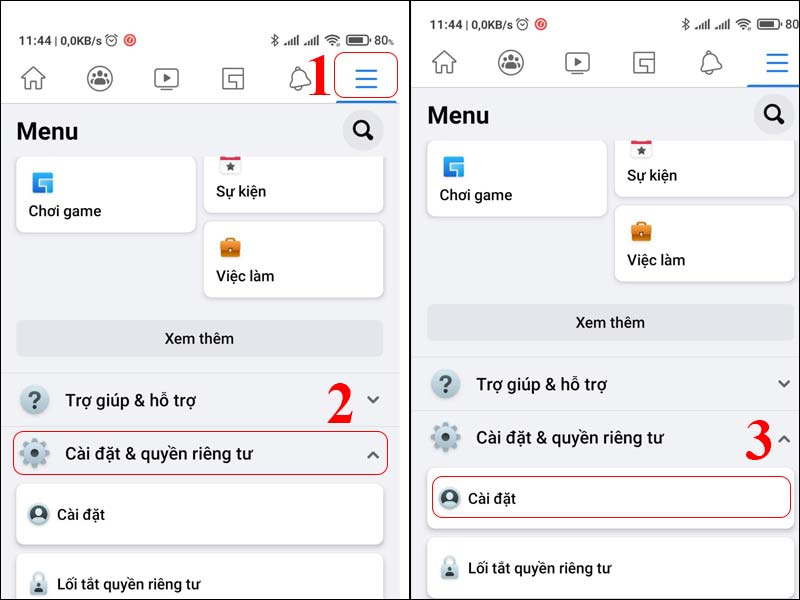 11:44 | 0,0KB/s 80%

1

Menu

Chơi game

Sự kiện

Việc làm

Xem thêm

Trợ giúp & hỗ trợ

2

Cài đặt & quyền riêng tư

Cài đặt

Lối tắt quyền riêng tư

11:44 | 0,0KB/s 80

Menu

Chơi game

Sự kiện

Việc làm

Xem thêm

Trợ giúp & hỗ trợ

Cài đặt & quyền riêng tư

3

Cài đặt

Lối tắt quyền riêng tư