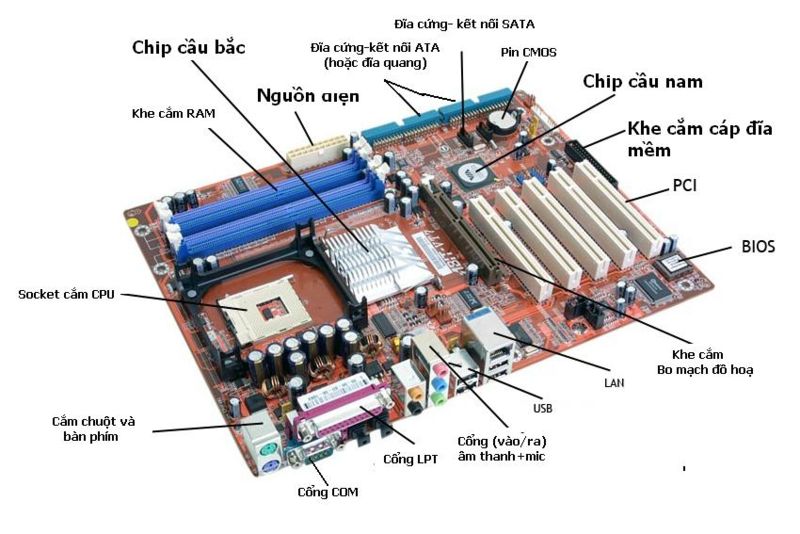 Đĩa cứng- kết nối SATA

Chip cầu bắc

Đĩa cứng-kết nối ATA (hoặc đĩa quang)

Pin CMOS

Nguồn điện

Chip cầu nam

Khe cắm RAM

Khe cắm cáp đĩa mềm

PCI

BIOS

Socket cắm CPU

Khe cắm Bo mạch đồ hoạ

LAN

USB

Cắm chuột và bàn phím

Cổng (vào/ra) âm thanh+mic

Cổng LPT

Cổng COM