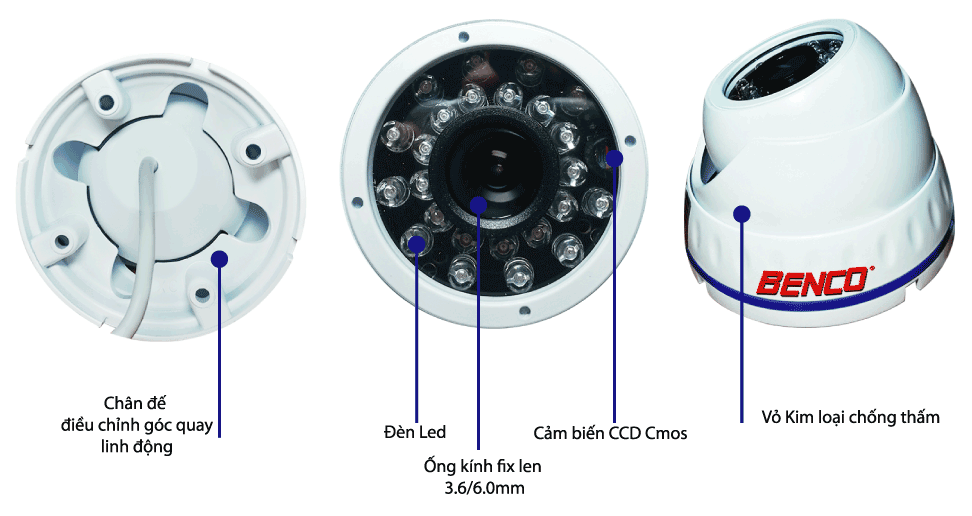 BENCO

Chân đế
điều chỉnh góc quay
linh động

Đèn Led

Ống kính fix len
3.6/6.0mm

Cảm biến CCD Cmos

Vỏ Kim loại chống thấm